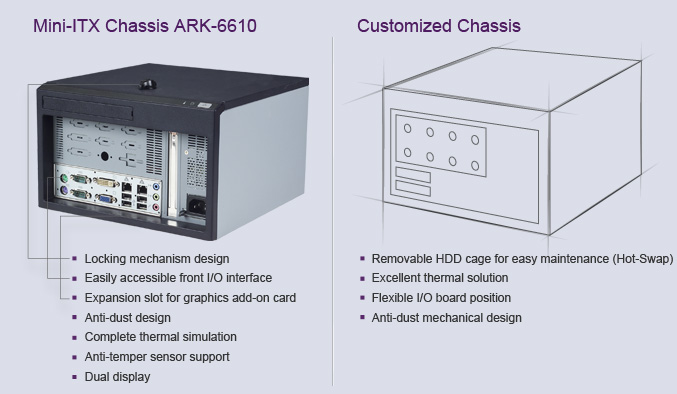 Mini-ITX Chassis ARK-6610

- Locking mechanism design
- Easily accessible front I/O interface
- Expansion slot for graphics add-on card
- Anti-dust design
- Complete thermal simulation
- Anti-temper sensor support
- Dual display

Customized Chassis

- Removable HDD cage for easy maintenance (Hot-Swap)
- Excellent thermal solution
- Flexible I/O board position
- Anti-dust mechanical design